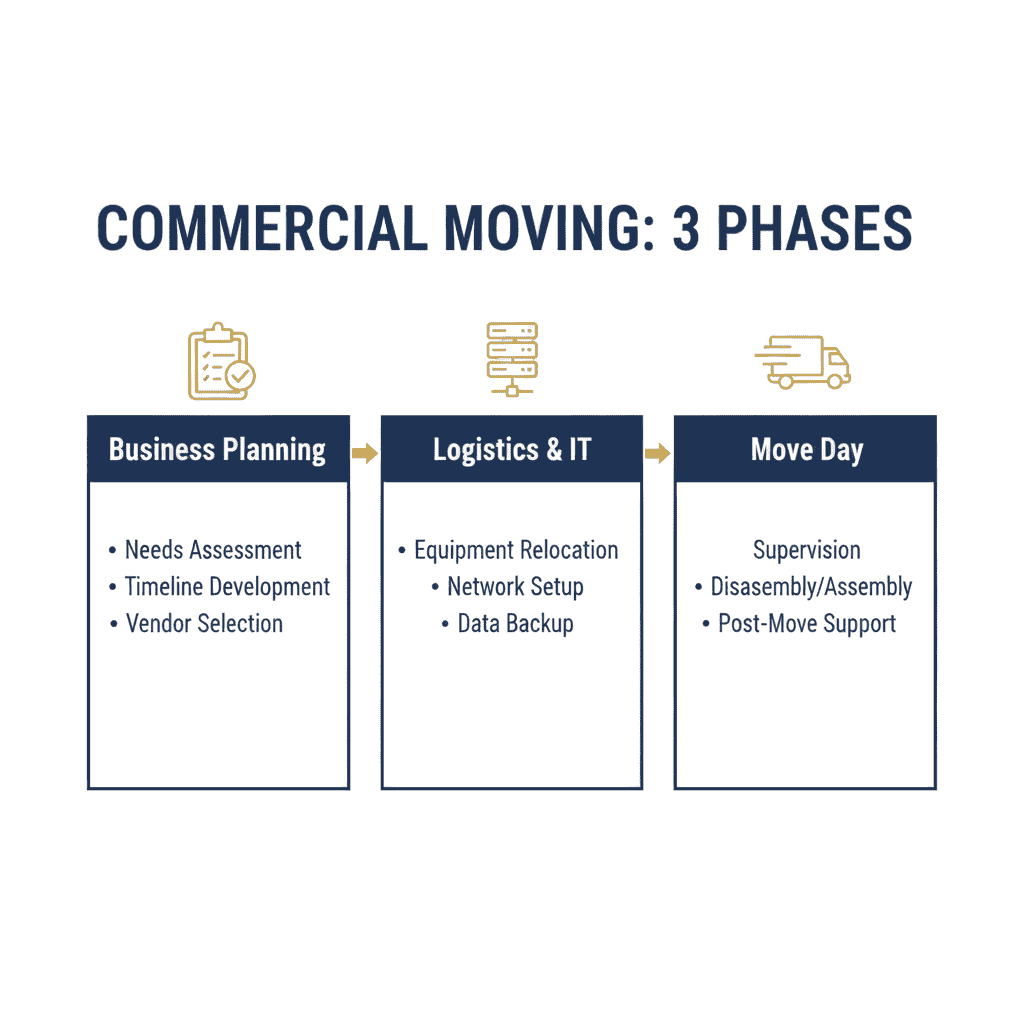 COMMERCIAL MOVING: 3 PHASES

Business Planning

• Needs Assessment
• Timeline Development
• Vendor Selection

Logistics & IT

• Equipment Relocation
• Network Setup
• Data Backup

Move Day

Supervision
• Disasembly/Assembly
• Post-Move Support