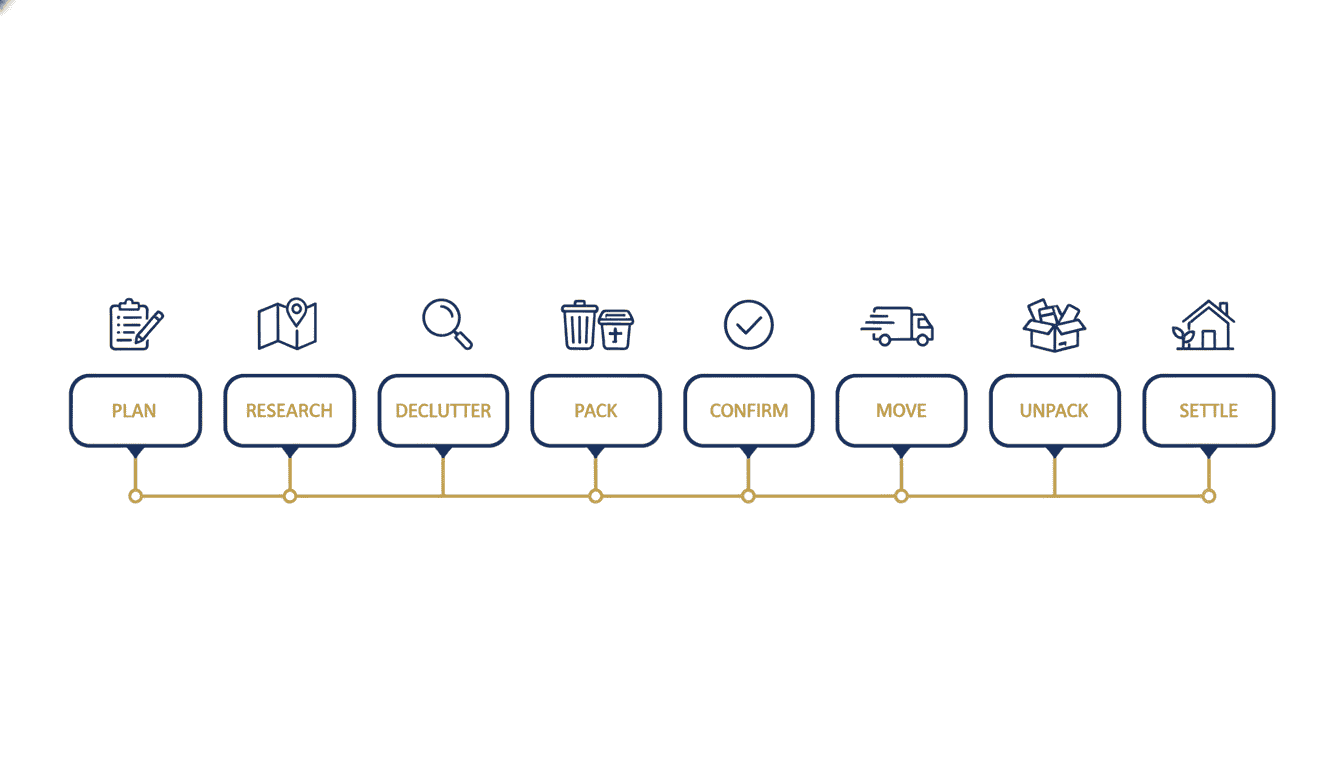 PLAN RESEARCH DECLUTTER PACK CONFIRM MOVE UNPACK SETTLE